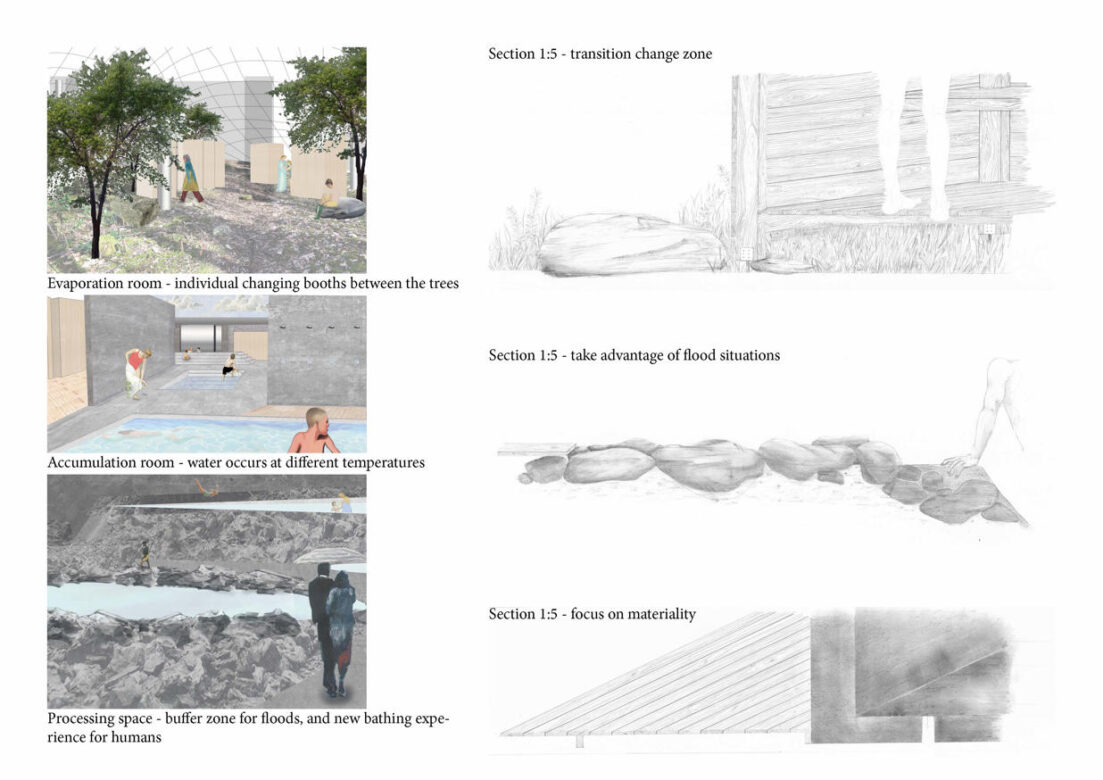 Evaporation room - individual changing booths between the trees

Accumulation room - water occurs at different temperatures

Processing space - buffer zone for floods, and new bathing experience for humans

Section 1:5 - transition change zone

Section 1:5 - take advantage of flood situations

Section 1:5 - focus on materiality