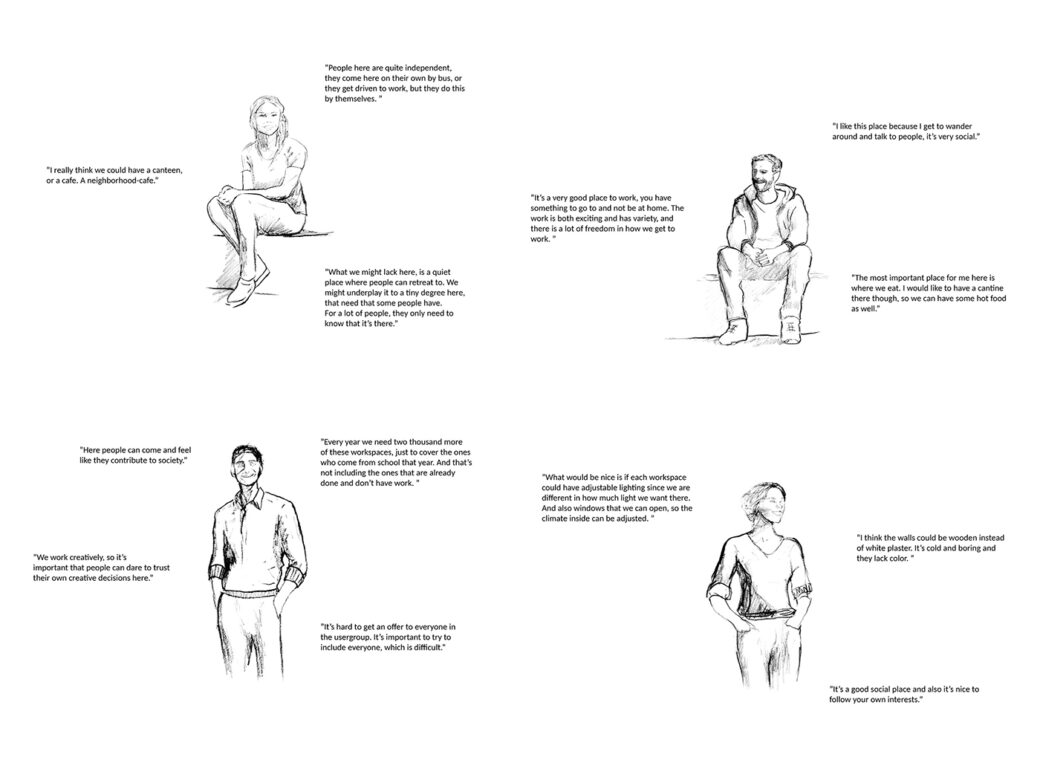 "People here are quite independent, they come here on their own by bus, or they get driven to work, but they do this by themselves. "

"I really think we could have a canteen, or a cafe. A neighborhood-cafe."

"What we might lack here, is a quiet place where people can retreat to. We might underplay it to a tiny degree here, that need that some people have. For a lot of people, they only need to know that it's there."

"I like this place because I get to wander around and talk to people, it's very social."

"It's a very good place to work, you have something to go to and not be at home. The work is both exciting and has variety, and there is a lot of freedom in how we get to work. "

"The most important place for me here is where we eat. I would like to have a cantine there though, so we can have some hot food as well."

"Here people can come and feel like they contribute to society."

"Every year we need two thousand more of these workspaces, just to cover the ones who come from school that year. And that's not including the ones that are already done and don't have work. "

"We work creatively, so it's important that people can dare to trust their own creative decisions here."

"It's hard to get an offer to everyone in the usergroup. It's important to try to include everyone, which is difficult."

"What would be nice is if each workspace could have adjustable lighting since we are different in how much light we want there. And also windows that we can open, so the climate inside can be adjusted. "

"I think the walls could be wooden instead of white plaster. It's cold and boring and they lack color. "

"It's a good social place and also it's nice to follow your own interests."