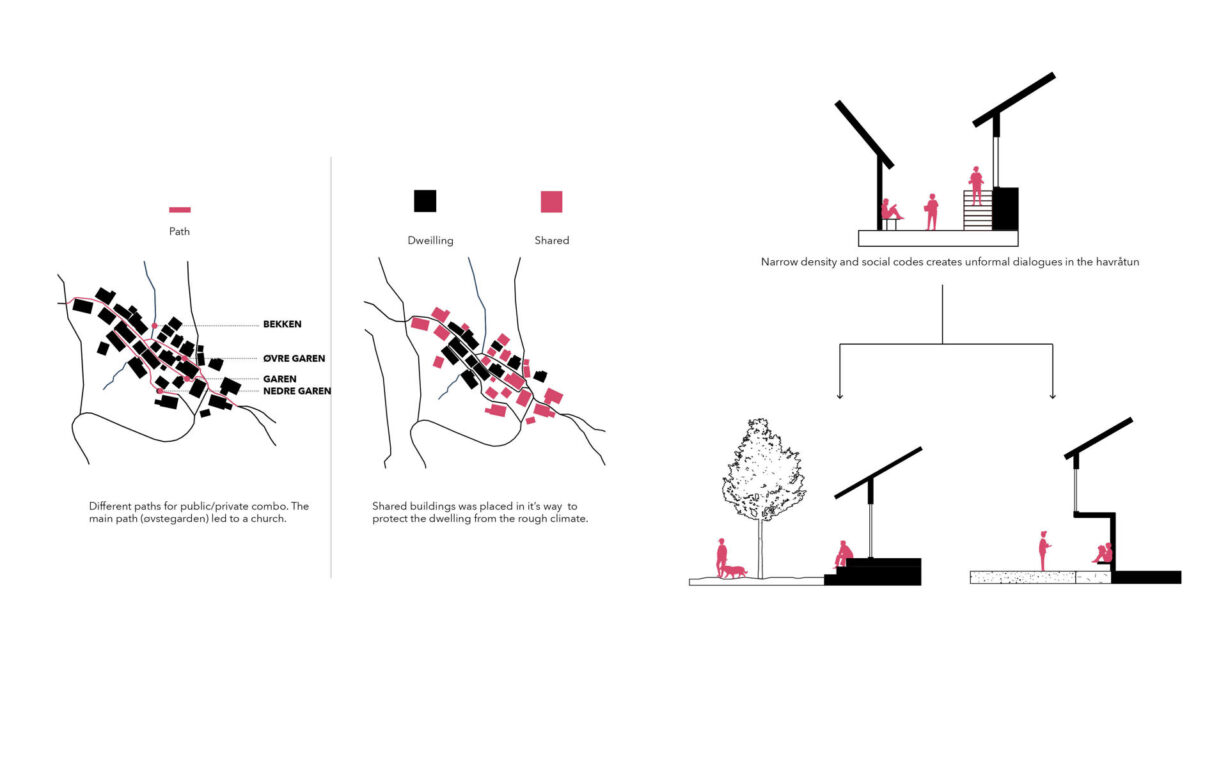 Path

BEKKEN
ØVRE GAREN
GAREN
NEDRE GAREN

Different paths for public/private combo. The main path (ovstegarden) led to a church.

Dwelling

Shared

Shared buildings was placed in it's way to protect the dwelling from the rough climate.

Narrow density and social codes creates unformal dialogues in the havråtun